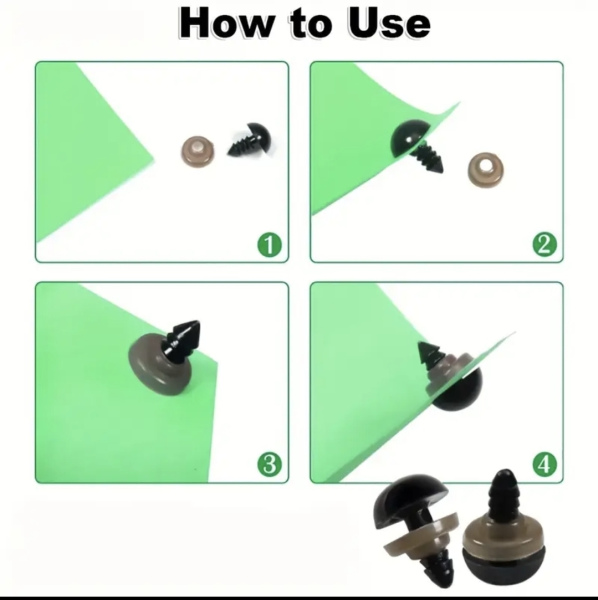 How to Use

1

2

3

4