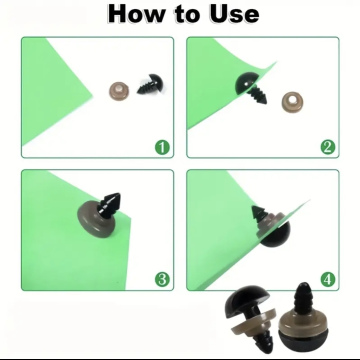 How to Use

1

2

3

4