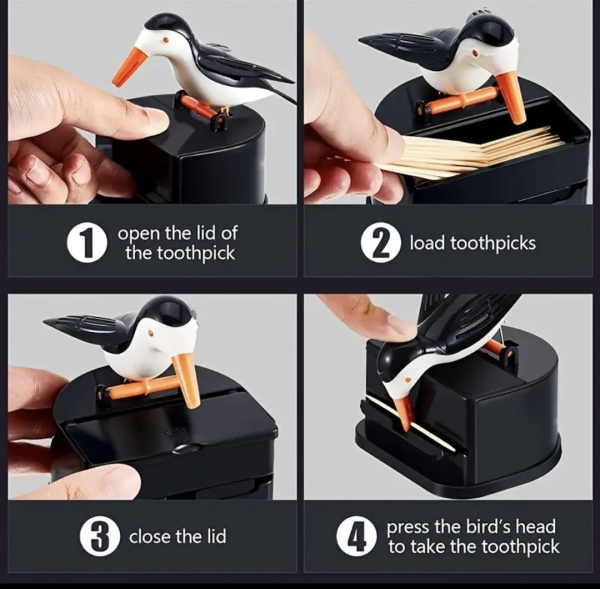 1 open the lid of the toothpick

2 load toothpicks

3 close the lid

4 press the bird's head to take the toothpick