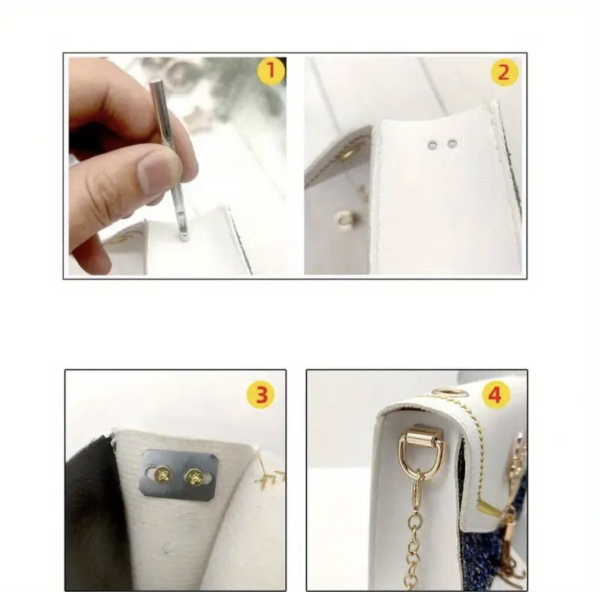 1

2

3

4