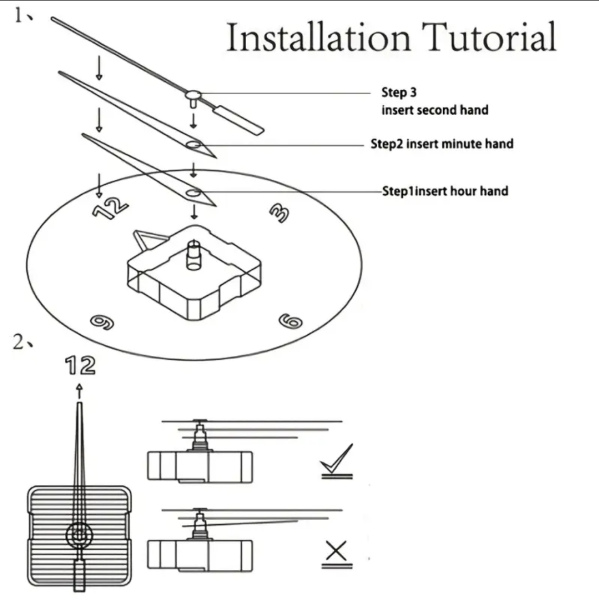 1、

Installation Tutorial

Step 3
insert second hand

Step2 insert minute hand

Step1insert hour hand

12
3
9
6

2、

12