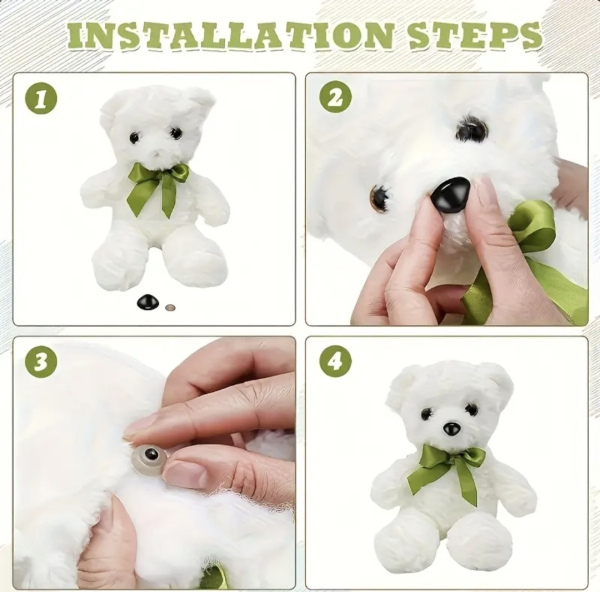 INSTALLATION STEPS

1

2

3

4